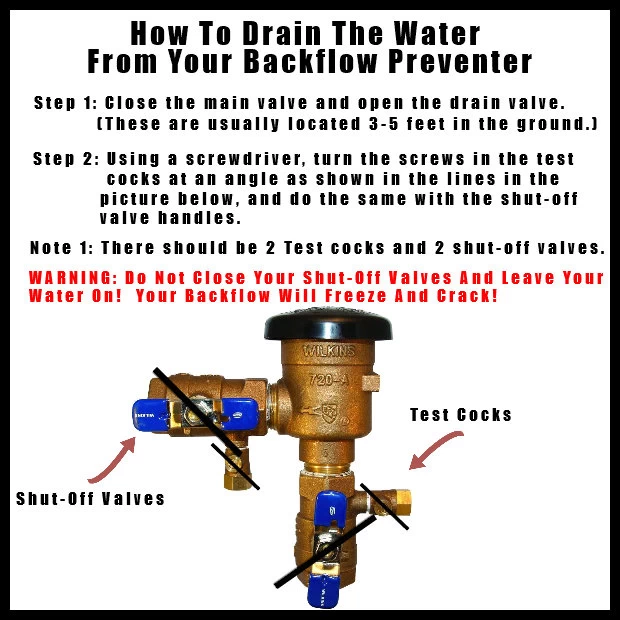 How To Drain The Water
From Your Backflow Preventer

Step 1: Close the main valve and open the drain valve. (These are usually located 3-5 feet in the ground.)

Step 2: Using a screwdriver, turn the screws in the test cocks at an angle as shown in the lines in the picture below, and do the same with the shut-off valve handles.

Note 1: There should be 2 Test cocks and 2 shut-off valves.

WARNING: Do Not Close Your Shut-Off Valves And Leave Your Water On! Your Backflow Will Freeze And Crack!

WILKINS
720-A

Test Cocks

Shut-Off Valves