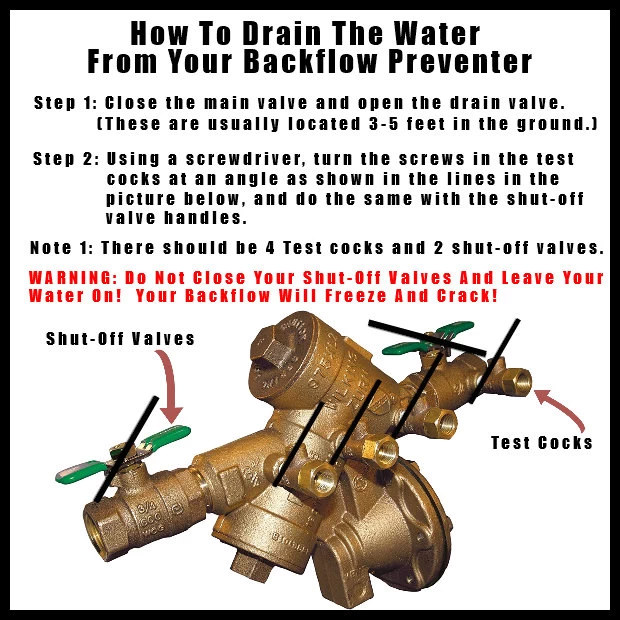 How To Drain The Water
From Your Backflow Preventer

Step 1: Close the main valve and open the drain valve. (These are usually located 3-5 feet in the ground.)

Step 2: Using a screwdriver, turn the screws in the test cocks at an angle as shown in the lines in the picture below, and do the same with the shut-off valve handles.

Note 1: There should be 4 Test cocks and 2 shut-off valves.

WARNING: Do Not Close Your Shut-Off Valves And Leave Your Water On! Your Backflow Will Freeze And Crack!

Shut-Off Valves

Test Cocks

3/4
600
WOG